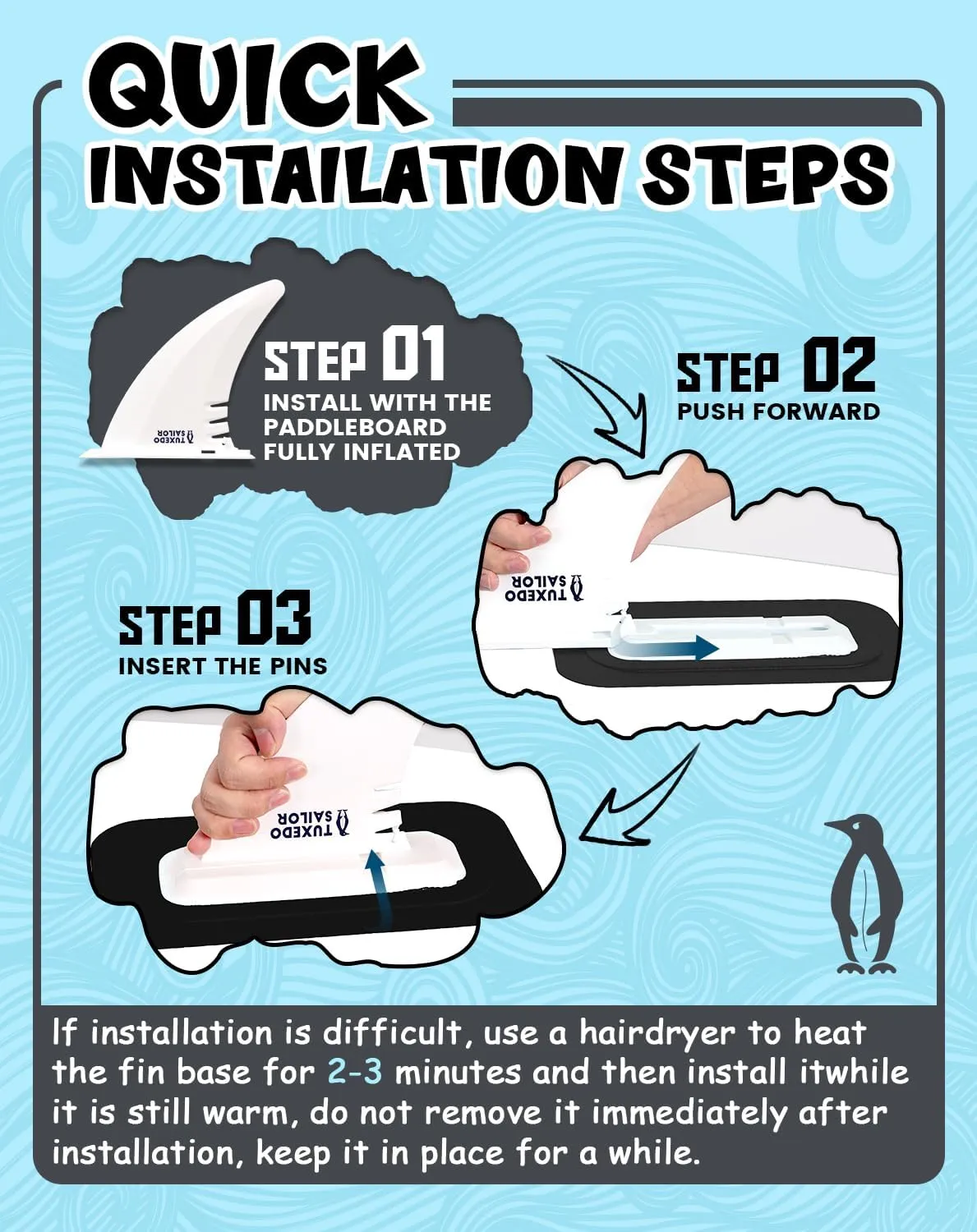 QUICK
INSTAILATION STEPS

STEP 01
INSTALL WITH THE PADDLEBOARD FULLY INFLATED

TUXEDO SAILOR

STEP 02
PUSH FORWARD

TUXEDO SAILOR

STEP 03
INSERT THE PINS

TUXEDO SAILOR

If installation is difficult, use a hairdryer to heat the fin base for 2-3 minutes and then install itwhile it is still warm, do not remove it immediately after installation, keep it in place for a while.